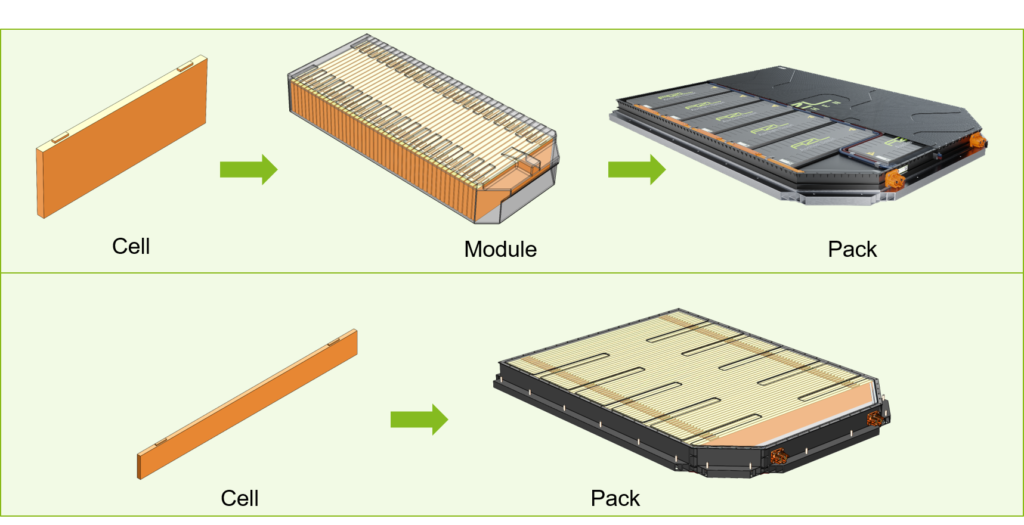 Cell

Module

Pack

Cell

Pack